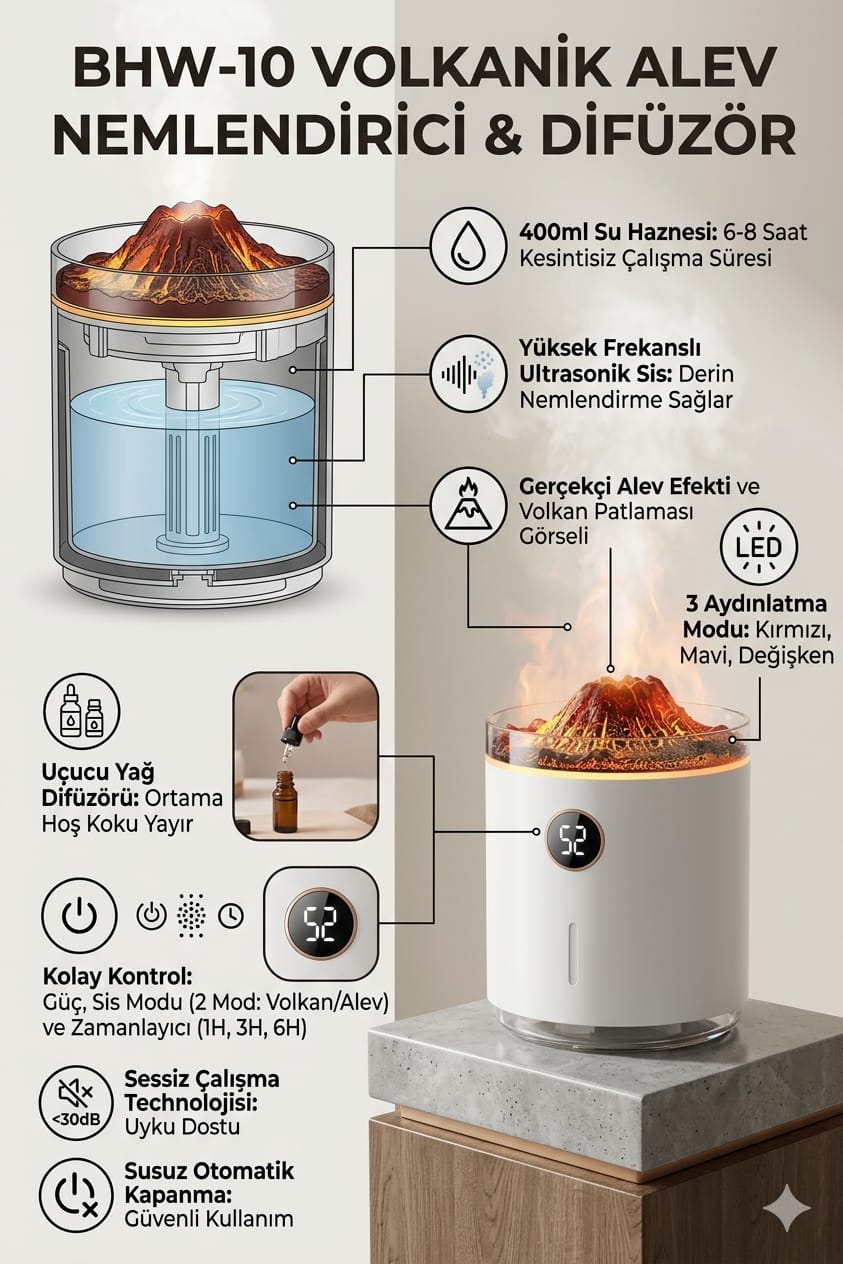 BHW-10 VOLKANİK ALEV NEMLENDİRİCİ & DİFÜZÖR

400ml Su Haznesi: 6-8 Saat Kesintisiz Çalışma Süresi

Yüksek Frekanslı Ultrasonik Sis: Derin Nemlendirme Sağlar

Gerçekçi Alev Efekti ve Volkan Patlaması Görseli

LED

3 Aydınlatma Modu: Kırmızı, Mavi, Değişken

Uçucu Yağ Difüzörü: Ortama Hoş Koku Yayır

52

52

Kolay Kontrol: Güç, Sis Modu (2 Mod: Volkan/Alev) ve Zamanlayıcı (1H, 3H, 6H)

<30dB

Sessiz Çalışma Technolojisi: Uyku Dostu

Susuz Otomatik Kapanma: Güvenli Kullanım